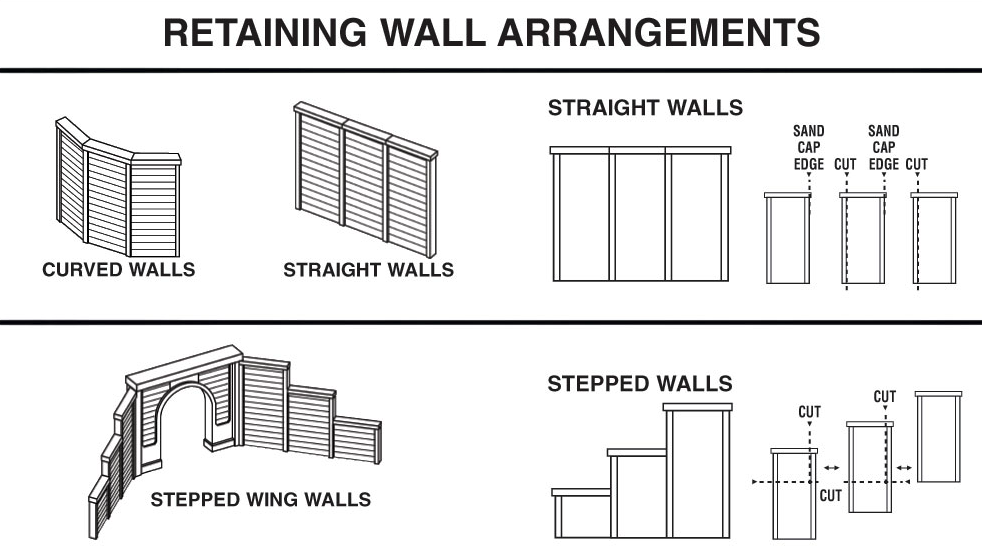 RETAINING WALL ARRANGEMENTS

CURVED WALLS

STRAIGHT WALLS

STRAIGHT WALLS

SAND CAP EDGE

CUT

SAND CAP EDGE

CUT

STEPPED WING WALLS

STEPPED WALLS

CUT

CUT

CUT